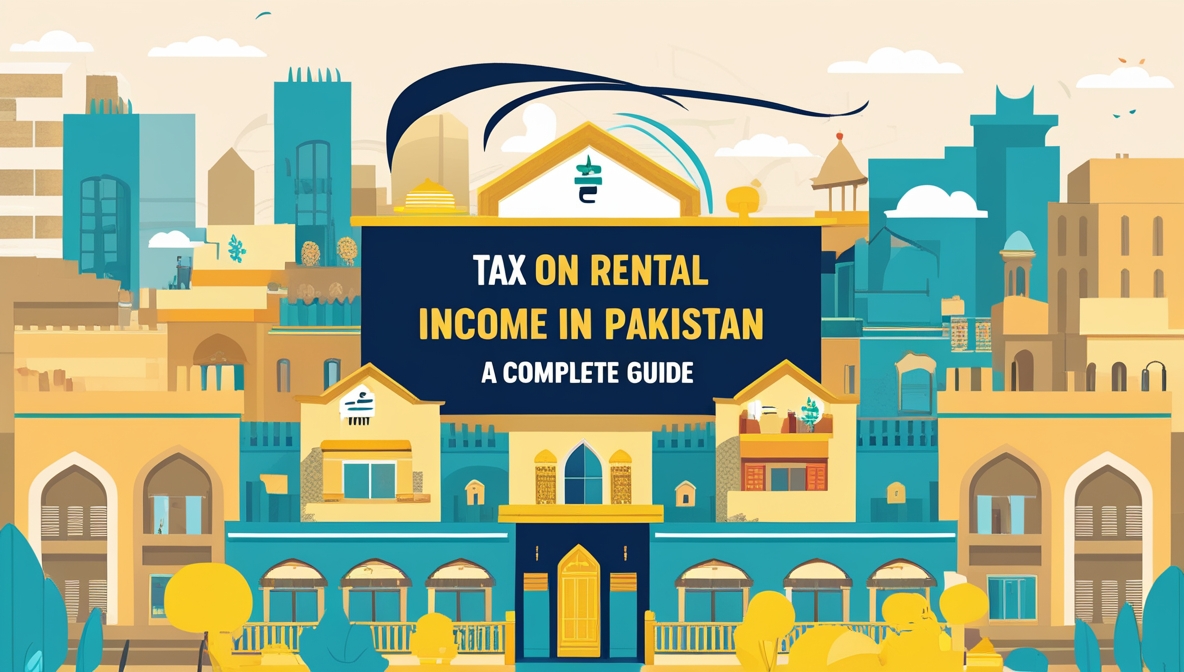 TAX ON RENTAL INCOME IN PAKISTAN

A COMPLETE GUIDE